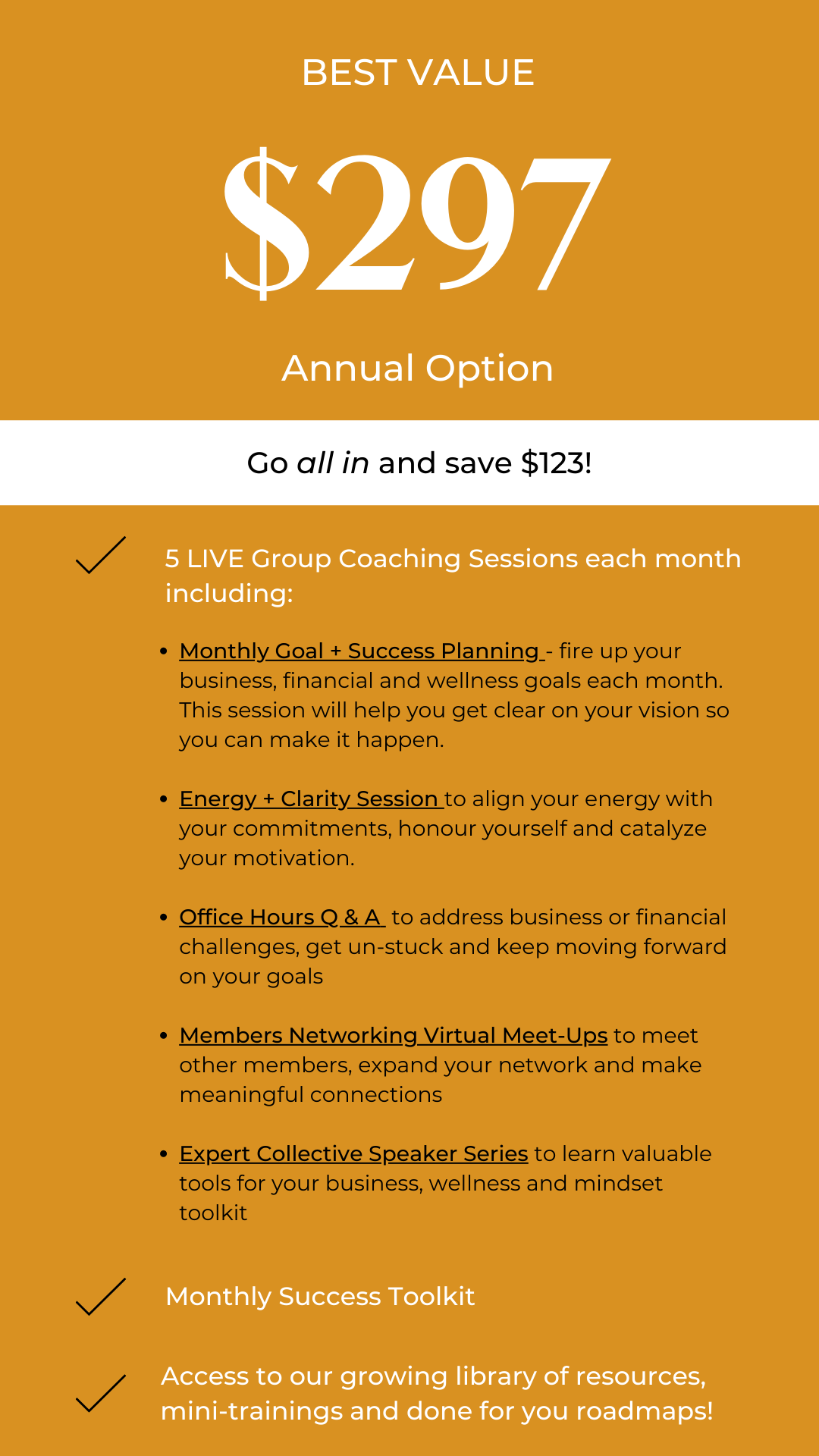 BEST VALUE

$297

Annual Option

Go all in and save $123!

✓ 5 LIVE Group Coaching Sessions each month including:

• Monthly Goal + Success Planning - fire up your business, financial and wellness goals each month. This session will help you get clear on your vision so you can make it happen.

• Energy + Clarity Session to align your energy with your commitments, honour yourself and catalyze your motivation.

• Office Hours Q & A to address business or financial challenges, get un-stuck and keep moving forward on your goals

• Members Networking Virtual Meet-Ups to meet other members, expand your network and make meaningful connections

• Expert Collective Speaker Series to learn valuable tools for your business, wellness and mindset toolkit

✓ Monthly Success Toolkit

✓ Access to our growing library of resources, mini-trainings and done for you roadmaps!